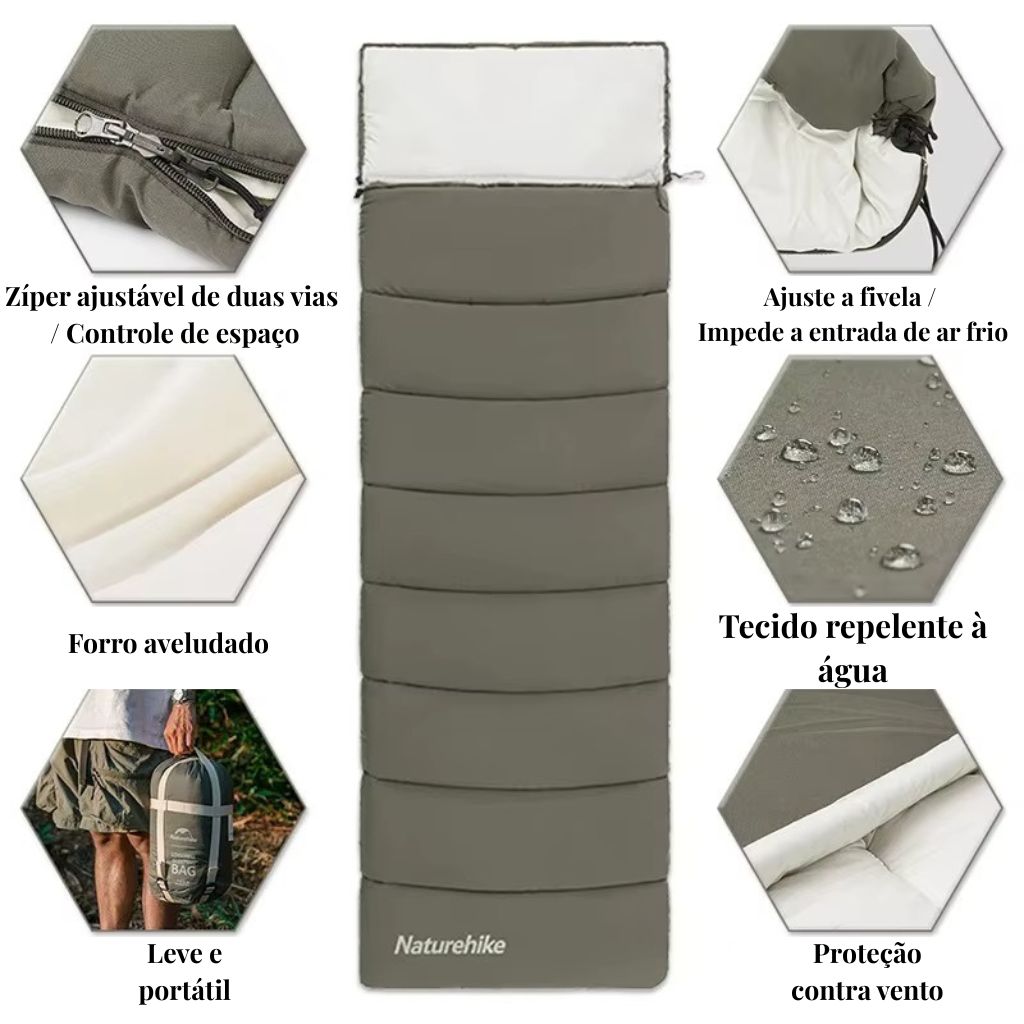 Zíper ajustável de duas vias / Controle de espaço

Forro aveludado

Naturehike
BAG

Leve e portátil

Naturehike

Ajuste a fivela / Impede a entrada de ar frio

Tecido repelente à água

Proteção contra vento